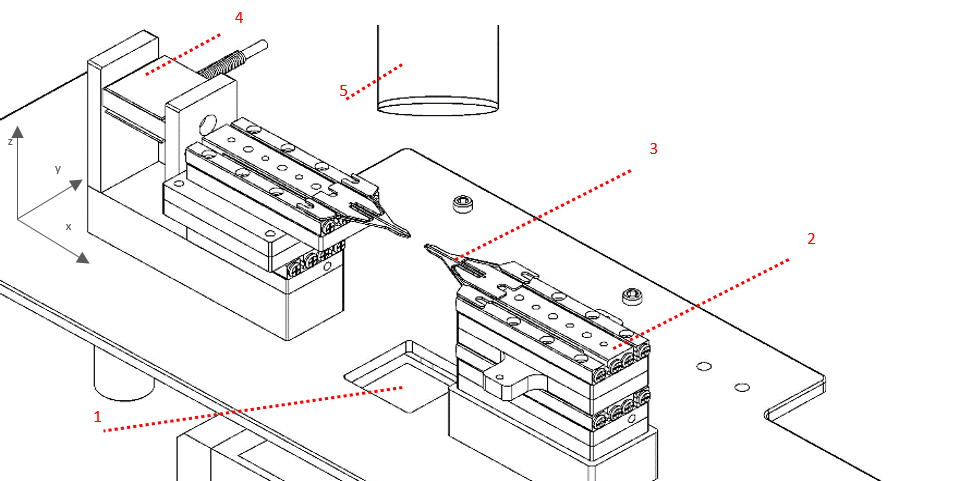 4
5
z
y
x
3
2
1